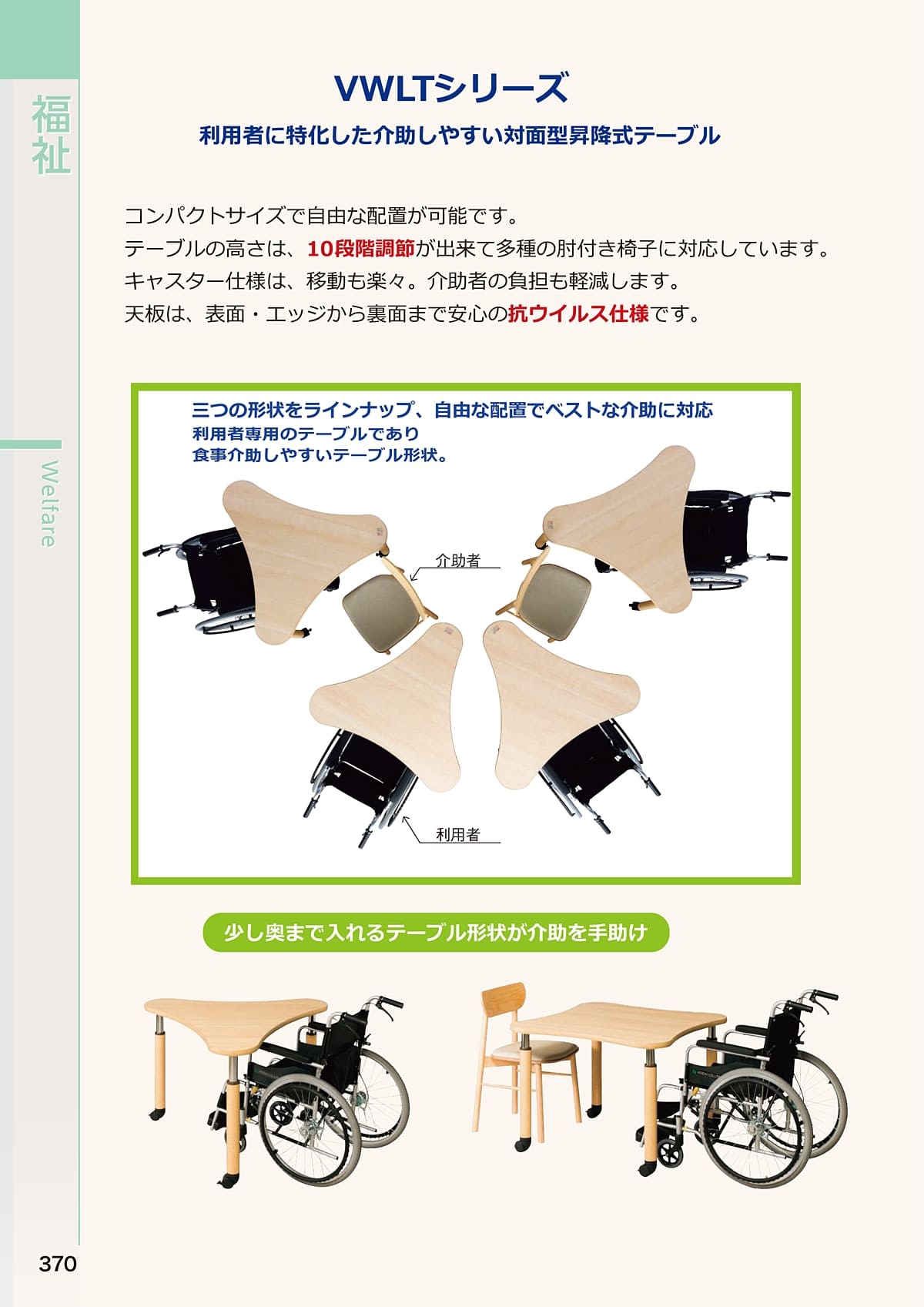 福祉

Welfare

VWLTシリーズ

利用者に特化した介助しやすい対面型昇降式テーブル

コンパクトサイズで自由な配置が可能です。
テーブルの高さは、10段階調節が出来て多種の肘付き椅子に対応しています。
キャスター仕様は、移動も楽々。介助者の負担も軽減します。
天板は、表面・エッジから裏面まで安心の抗ウイルス仕様です。

三つの形状をラインナップ、自由な配置でベストな介助に対応
利用者専用のテーブルであり
食事介助しやすいテーブル形状。

介助者

利用者

少し奥まで入れるテーブル形状が介助を手助け

370