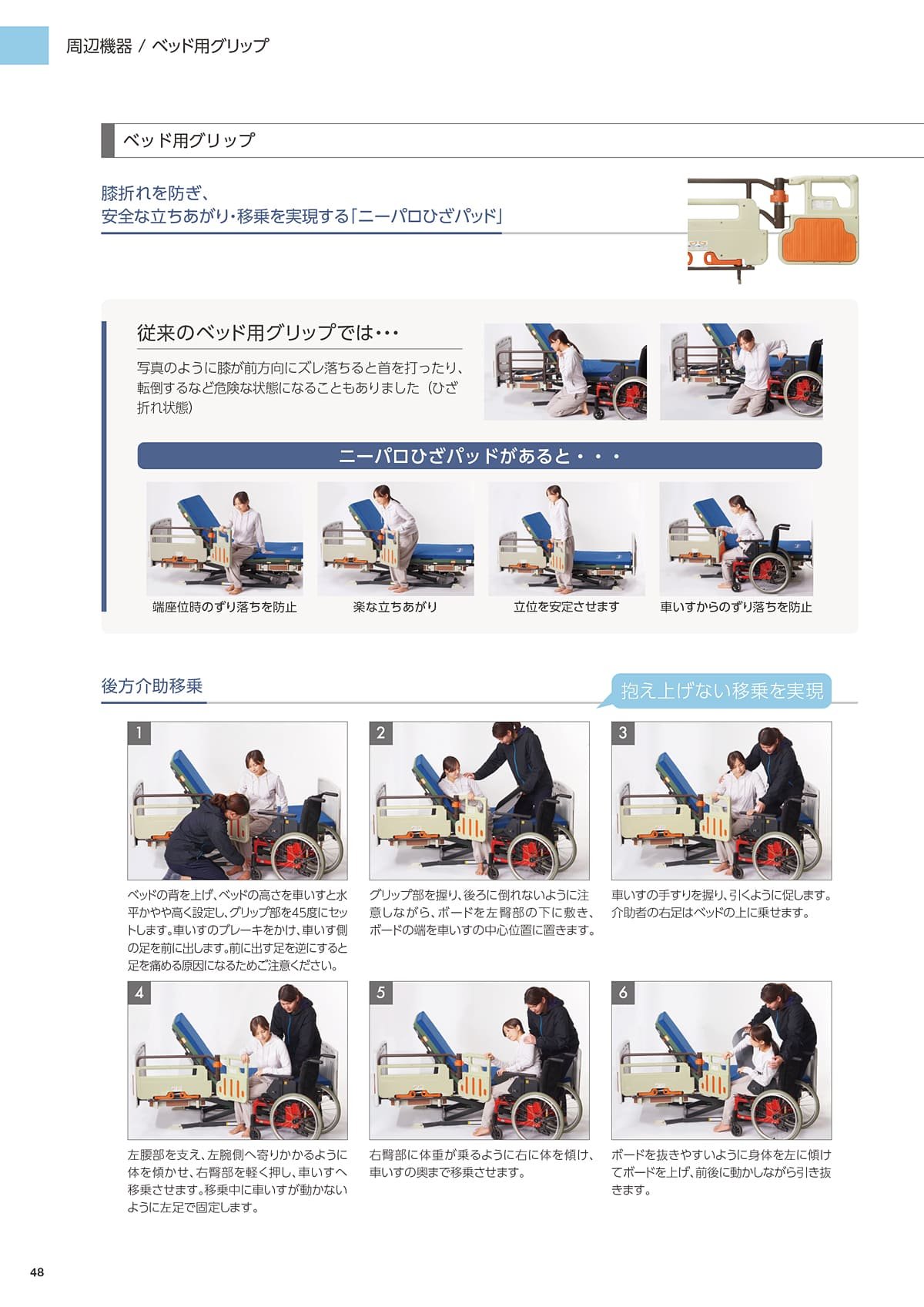 周辺機器 / ベッド用グリップ

ベッド用グリップ

膝折れを防ぎ、
安全な立ちあがり・移乗を実現する「ニーパロひざパッド」

従来のベッド用グリップでは･･･

写真のように膝が前方向にズレ落ちると首を打ったり、転倒するなど危険な状態になることもありました（ひざ折れ状態）

ニーパロひざパッドがあると・・・

端座位時のずり落ちを防止

楽な立ちあがり

立位を安定させます

車いすからのずり落ちを防止

後方介助移乗

抱え上げない移乗を実現

1

ベッドの背を上げ、ベッドの高さを車いすと水平かやや高く設定し、グリップ部を45度にセットします。車いすのブレーキをかけ、車いす側の足を前に出します。前に出す足を逆にすると足を痛める原因になるためご注意ください。

2

グリップ部を握り、後ろに倒れないように注意しながら、ボードを左臀部の下に敷き、ボードの端を車いすの中心位置に置きます。

3

車いすの手すりを握り、引くように促します。介助者の右足はベッドの上に乗せます。

4

左腰部を支え、左腕側へ寄りかかるように体を傾かせ、右臀部を軽く押し、車いすへ移乗させます。移乗中に車いすが動かないように左足で固定します。

5

右臀部に体重が乗るように右に体を傾け、車いすの奥まで移乗させます。

6

ボードを抜きやすいように身体を左に傾けてボードを上げ、前後に動かしながら引き抜きます。

48