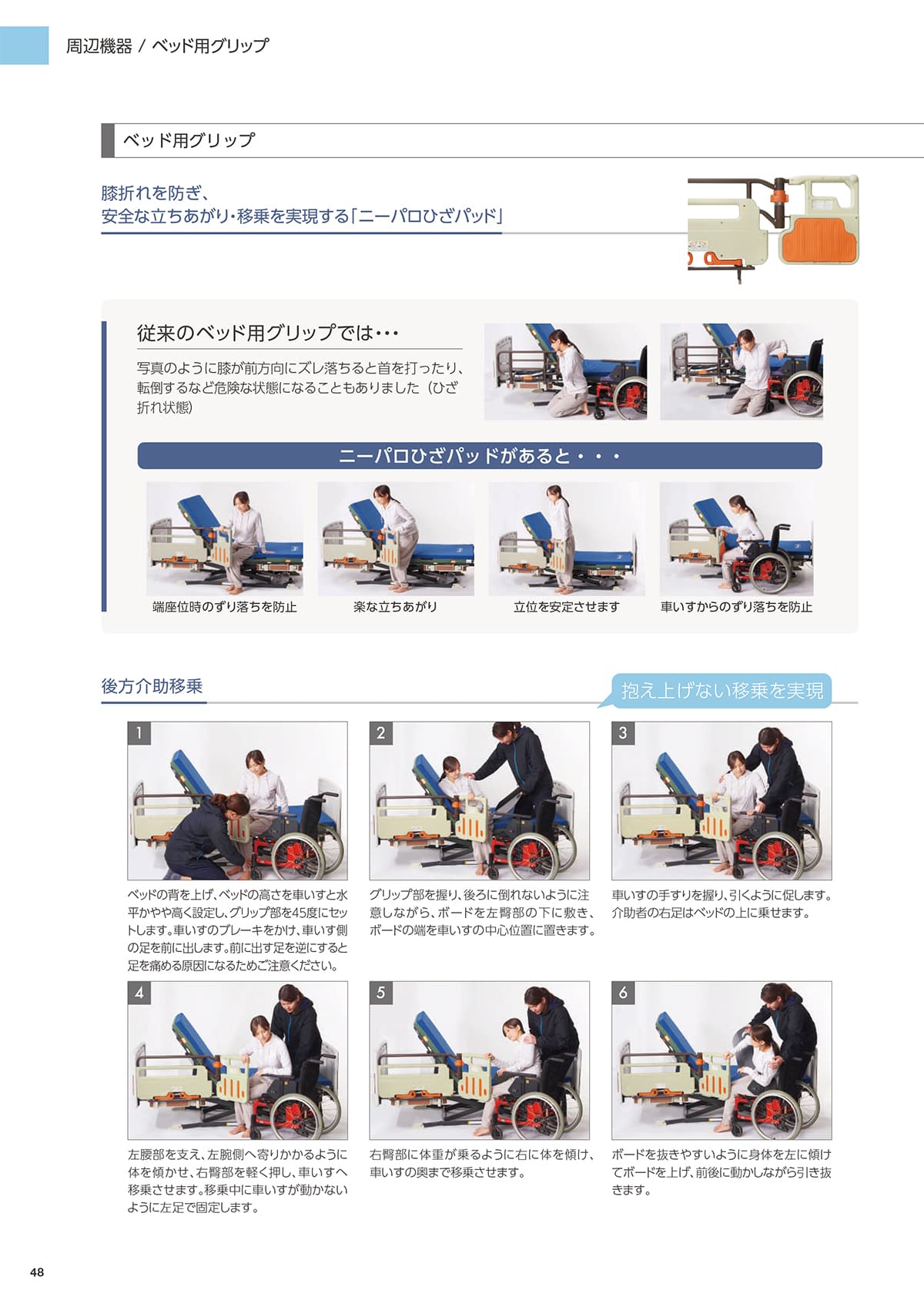 周辺機器 / ベッド用グリップ

ベッド用グリップ

膝折れを防ぎ、
安全な立ちあがり・移乗を実現する「ニーパロひざパッド」

従来のベッド用グリップでは・・・

写真のように膝が前方向にズレ落ちると首を打ったり、転倒するなど危険な状態になることもありました（ひざ折れ状態）

ニーパロひざパッドがあると・・・

端座位時のずり落ちを防止

楽な立ちあがり

立位を安定させます

車いすからのずり落ちを防止

後方介助移乗

抱え上げない移乗を実現

1

ベッドの背を上げ、ベッドの高さを車いすと水平かやや高く設定し、グリップ部を45度にセットします。車いすのブレーキをかけ、車いす側の足を前に出します。前に出す足を逆にすると足を痛める原因になるためご注意ください。

2

グリップ部を握り、後ろに倒れないように注意しながら、ボードを左臀部の下に敷き、ボードの端を車いすの中心位置に置きます。

3

車いすの手すりを握り、引くように促します。介助者の右足はベッドの上に乗せます。

4

左腰部を支え、左腕側へ寄りかかるように体を傾かせ、右臀部を軽く押し、車いすへ移乗させます。移乗中に車いすが動かないように左足で固定します。

5

右臀部に体重が乗るように右に体を傾け、車いすの奥まで移乗させます。

6

ボードを抜きやすいように身体を左に傾けてボードを上げ、前後に動かしながら引き抜きます。

48