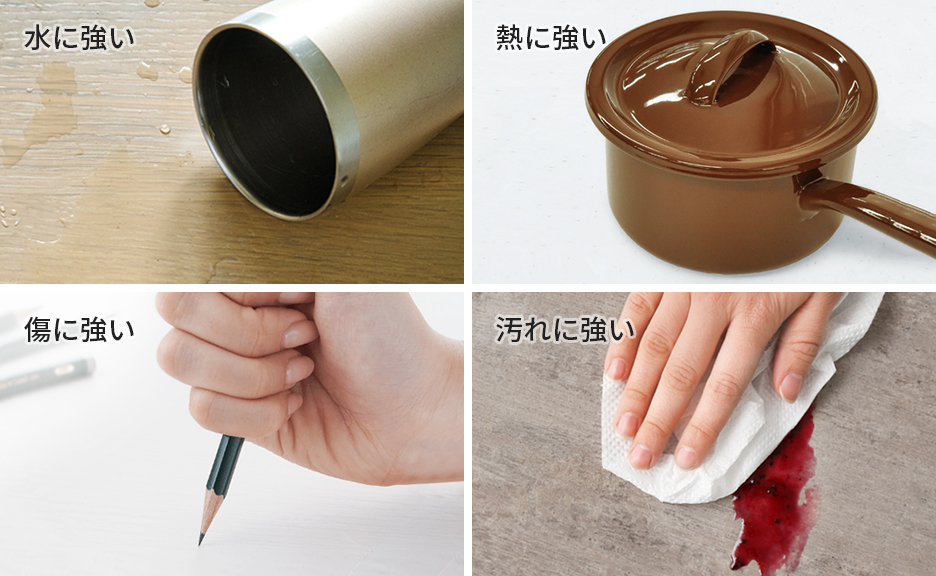 水に強い

熱に強い

傷に強い

汚れに強い